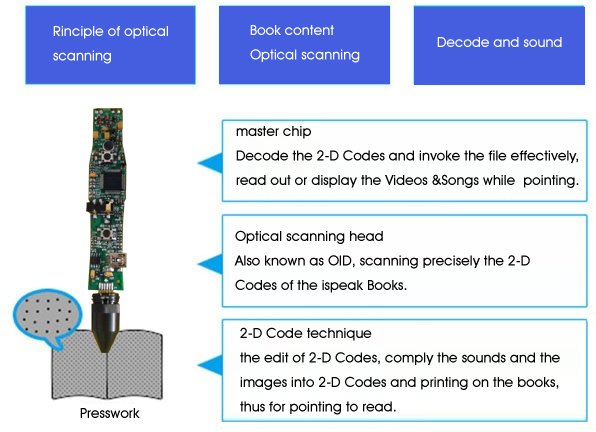 Rinciple of optical scanning

Book content
Optical scanning

Decode and sound

master chip
Decode the 2-D Codes and invoke the file effectively, read out or display the Videos &Songs while pointing.

Optical scanning head
Also known as OID, scanning precisely the 2-D Codes of the ispeak Books.

2-D Code technique
the edit of 2-D Codes, comply the sounds and the images into 2-D Codes and printing on the books, thus for pointing to read.

Presswork